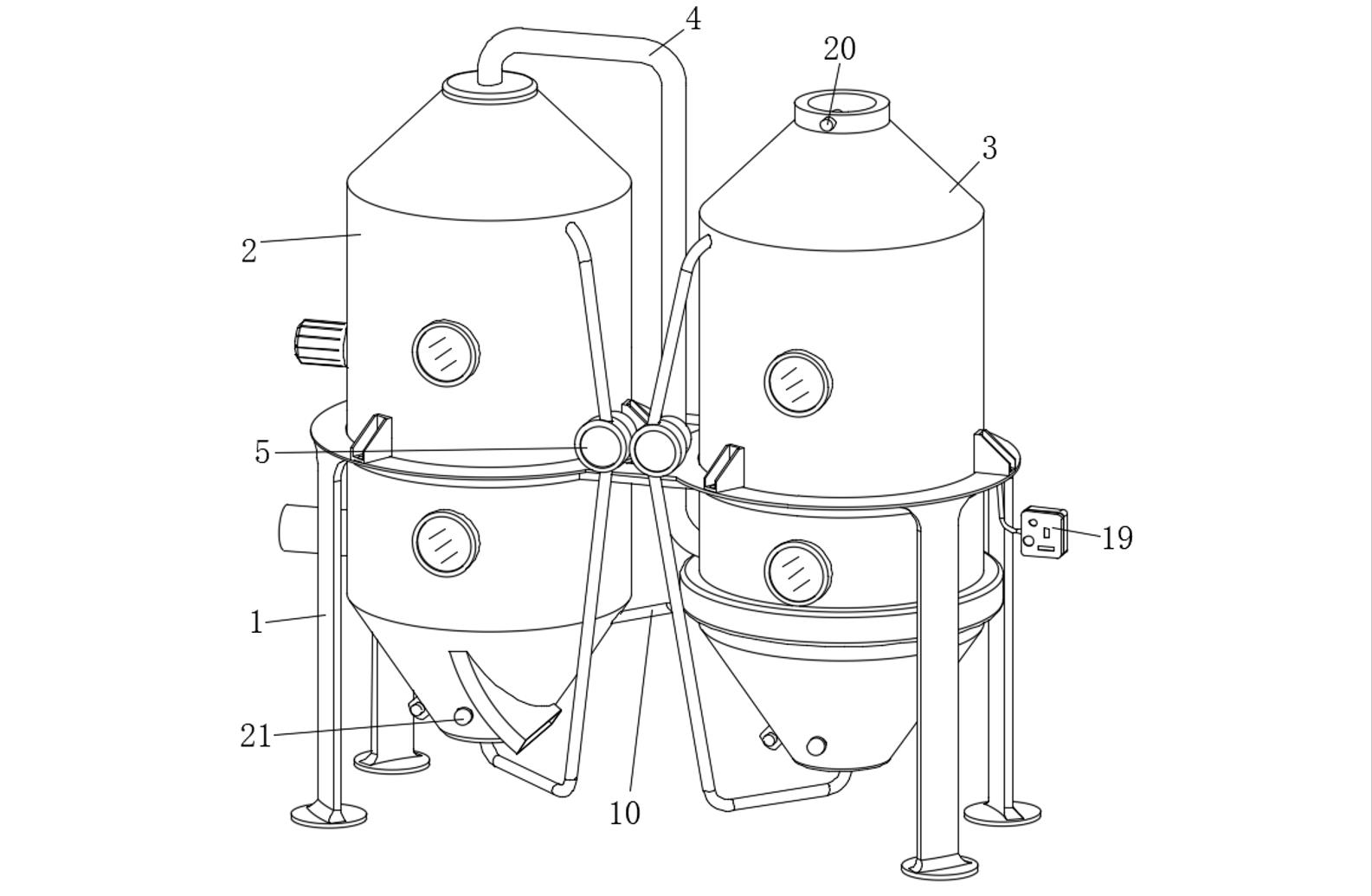 4
20
3
2
5
19
1
21
10